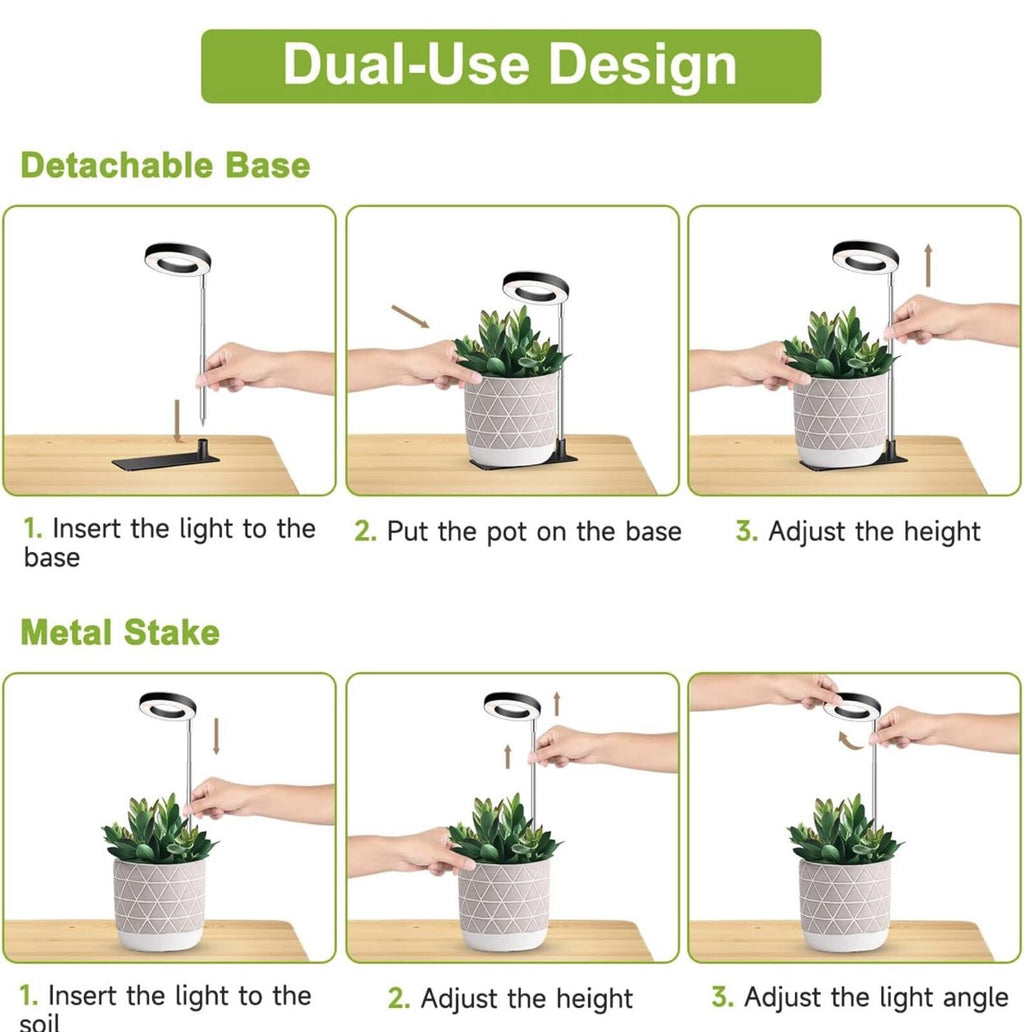 Dual-Use Design

Detachable Base

1. Insert the light to the base

2. Put the pot on the base

3. Adjust the height

Metal Stake

1. Insert the light to the soil

2. Adjust the height

3. Adjust the light angle