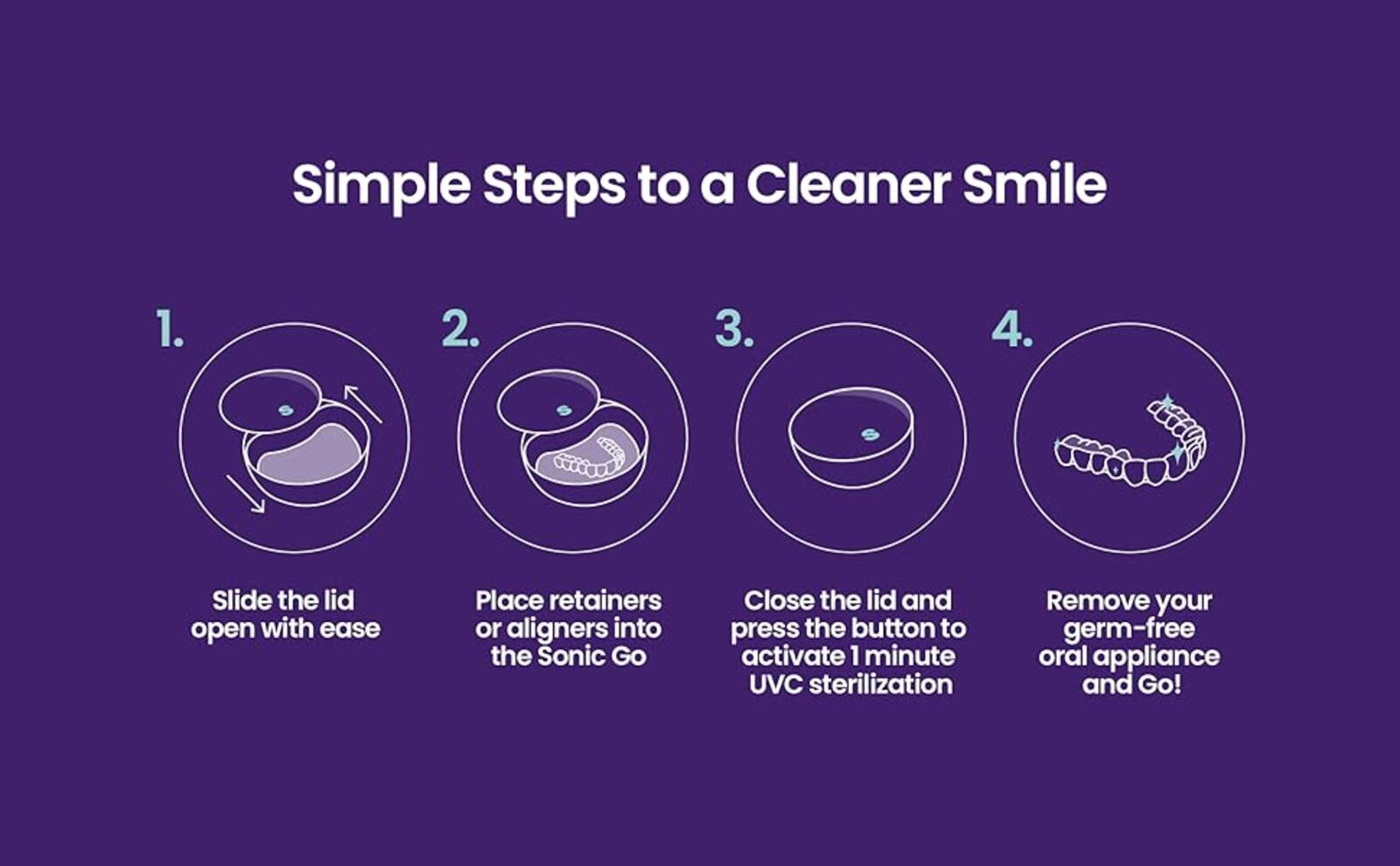 Simple Steps to a Cleaner Smile

1.

Slide the lid open with ease

2.

Place retainers or aligners into the Sonic Go

3.

Close the lid and press the button to activate 1 minute UVC sterilization

4.

Remove your germ-free oral appliance and Go!